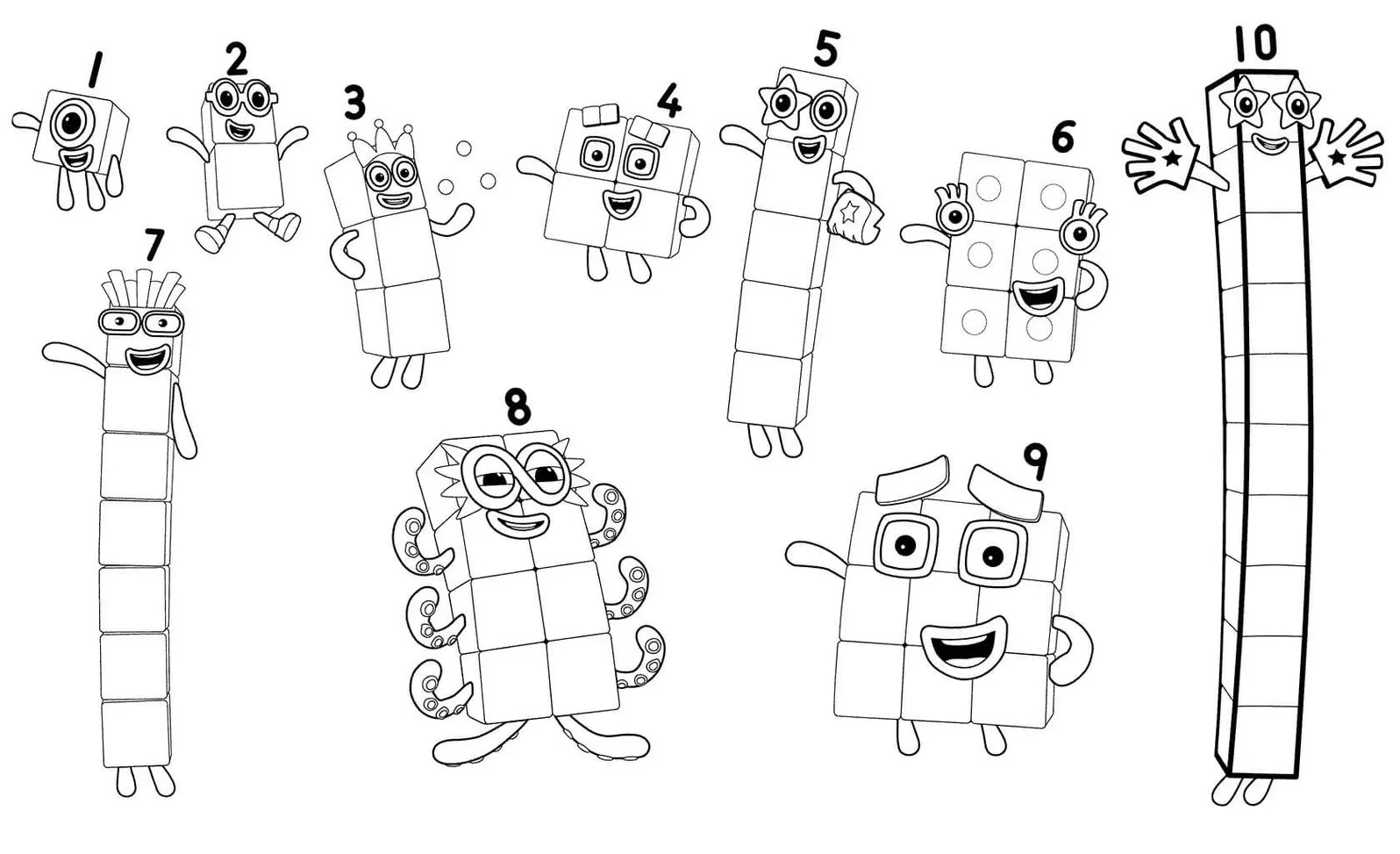 1
2
3
4
5
6
10
7
8
9